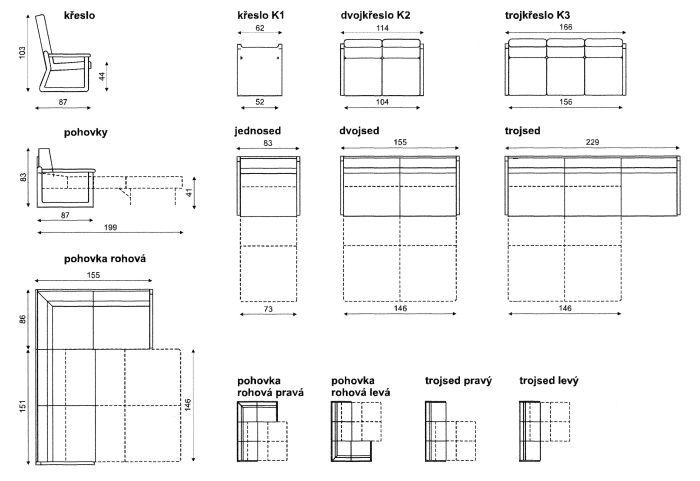 křeslo

103

44

87

křeslo K1

62

52

dvojkřeslo K2

114

104

trojkřeslo K3

166

156

pohovky

83

41

87

199

jednosed

83

73

dvojsed

155

146

trojsed

229

146

pohovka rohová

155

86

151

146

pohovka rohová pravá

pohovka rohová levá

trojsed pravý

trojsed levý